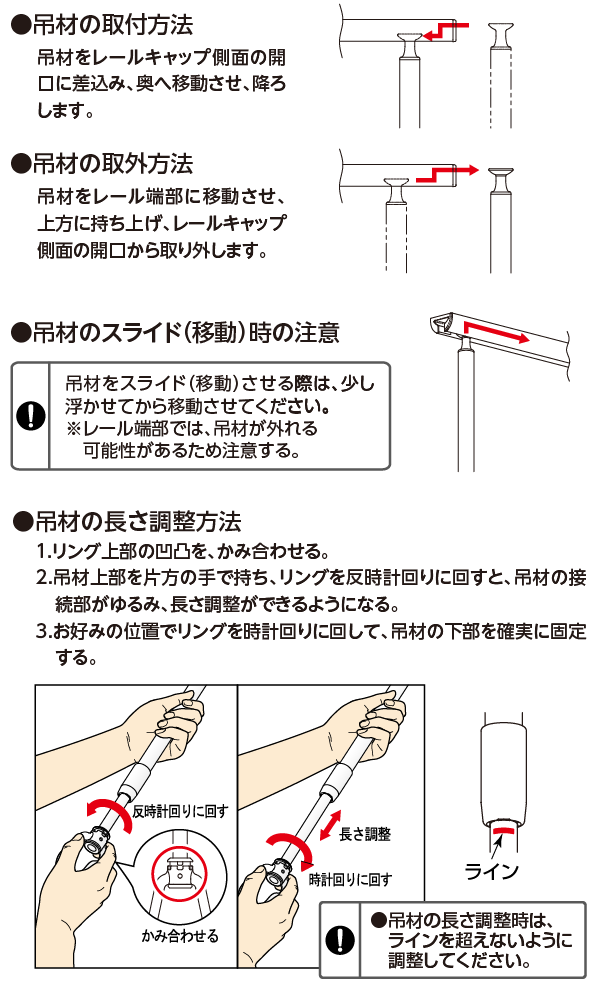 ●吊材の取付方法
吊材をレールキャップ側面の開口に差込み、奥へ移動させ、降ろします。

●吊材の取外方法
吊材をレール端部に移動させ、上方に持ち上げ、レールキャップ側面の開口から取り外します。

●吊材のスライド(移動)時の注意
吊材をスライド(移動)させる際は、少し浮かせてから移動させてください。
※レール端部では、吊材が外れる可能性があるため注意する。

●吊材の長さ調整方法
1.リング上部の凹凸を、かみ合わせる。
2.吊材上部を片方の手で持ち、リングを反時計回りに回すと、吊材の接続部がゆるみ、長さ調整ができるようになる。
3.お好みの位置でリングを時計回りに回して、吊材の下部を確実に固定する。

反時計回りに回す
かみ合わせる
長さ調整
時計回りに回す
ライン

●吊材の長さ調整時は、ラインを超えないように調整してください。